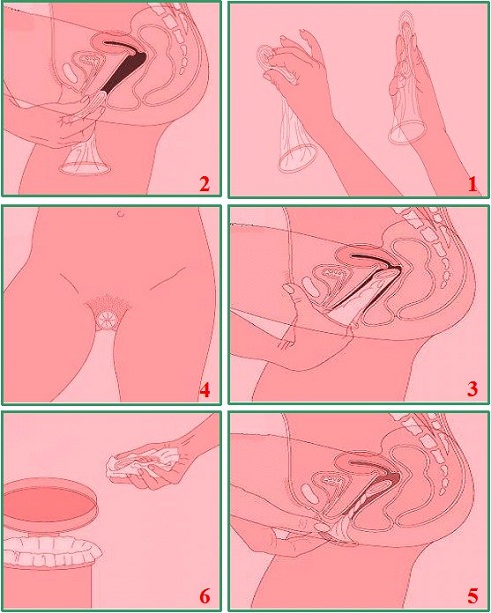 2

1

4

3

6

5